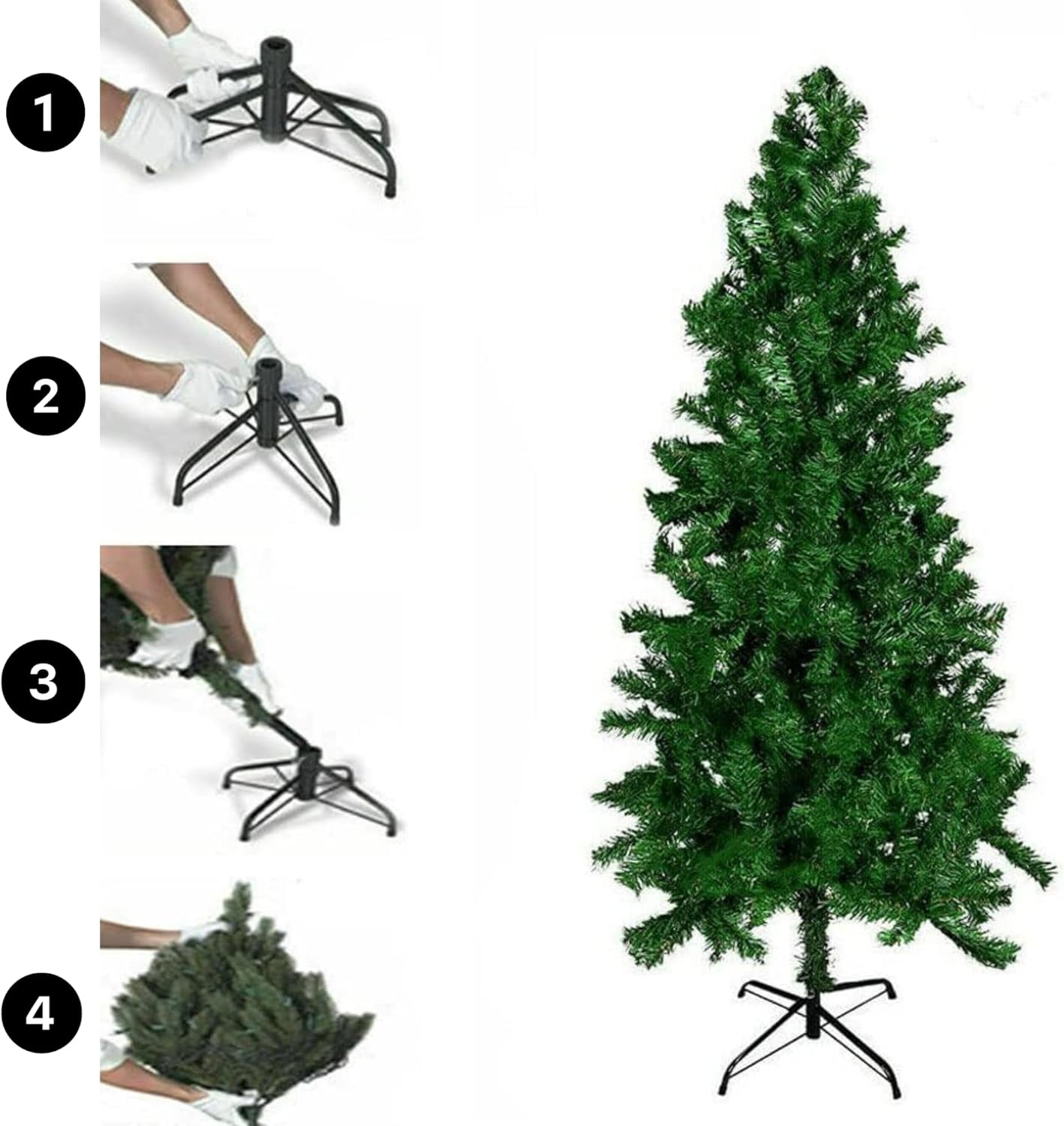 1

2

3

4