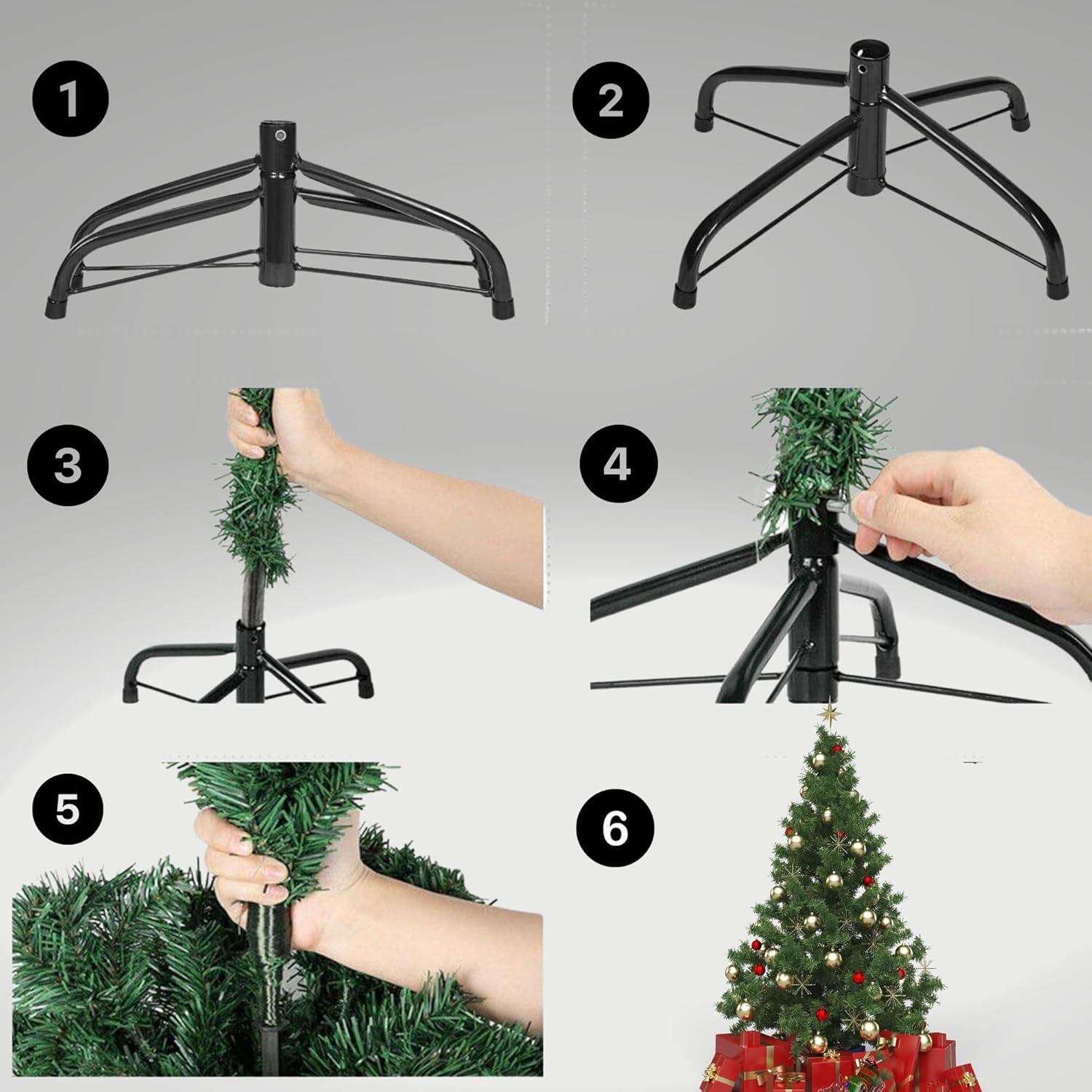 1

2

3

4

5

6