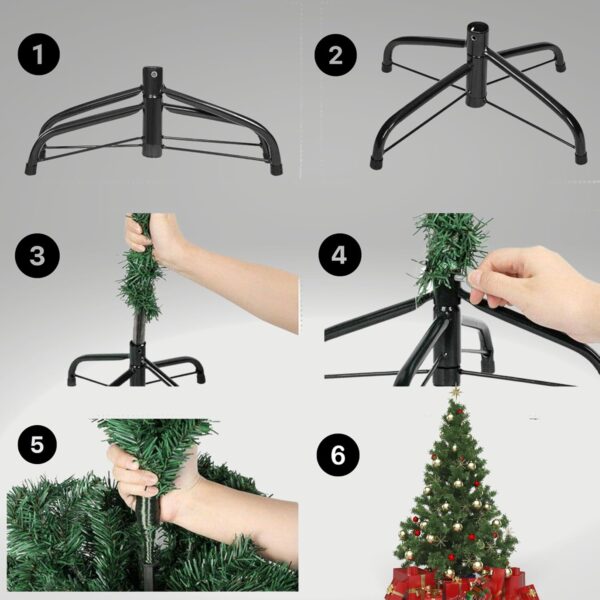 1
2
3
4
5
6